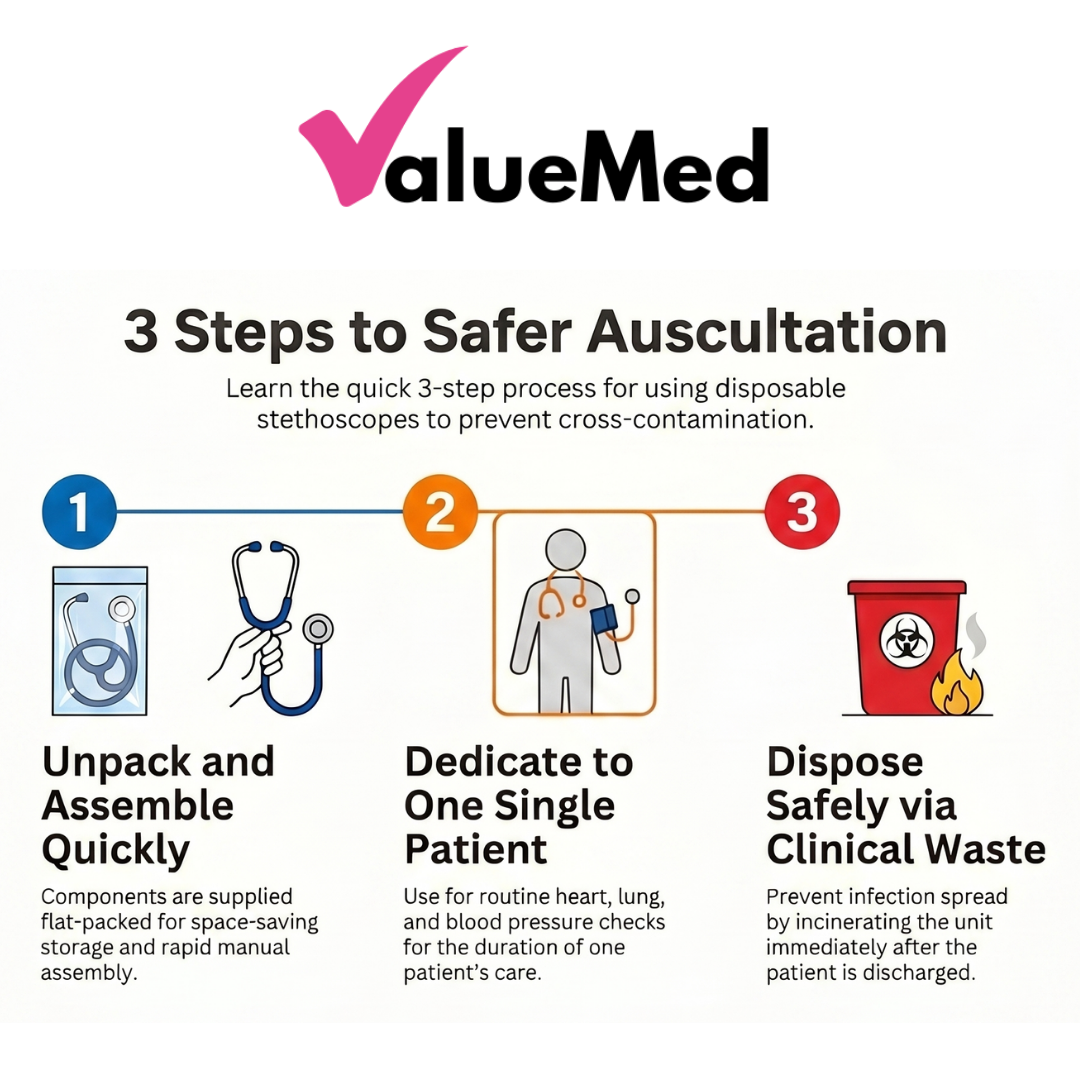 ValueMed

3 Steps to Safer Auscultation

Learn the quick 3-step process for using disposable stethoscopes to prevent cross-contamination.

1

Unpack and Assemble Quickly

Components are supplied flat-packed for space-saving storage and rapid manual assembly.

2

Dedicate to One Single Patient

Use for routine heart, lung, and blood pressure checks for the duration of one patient's care.

3

Dispose Safely via Clinical Waste

Prevent infection spread by incinerating the unit immediately after the patient is discharged.